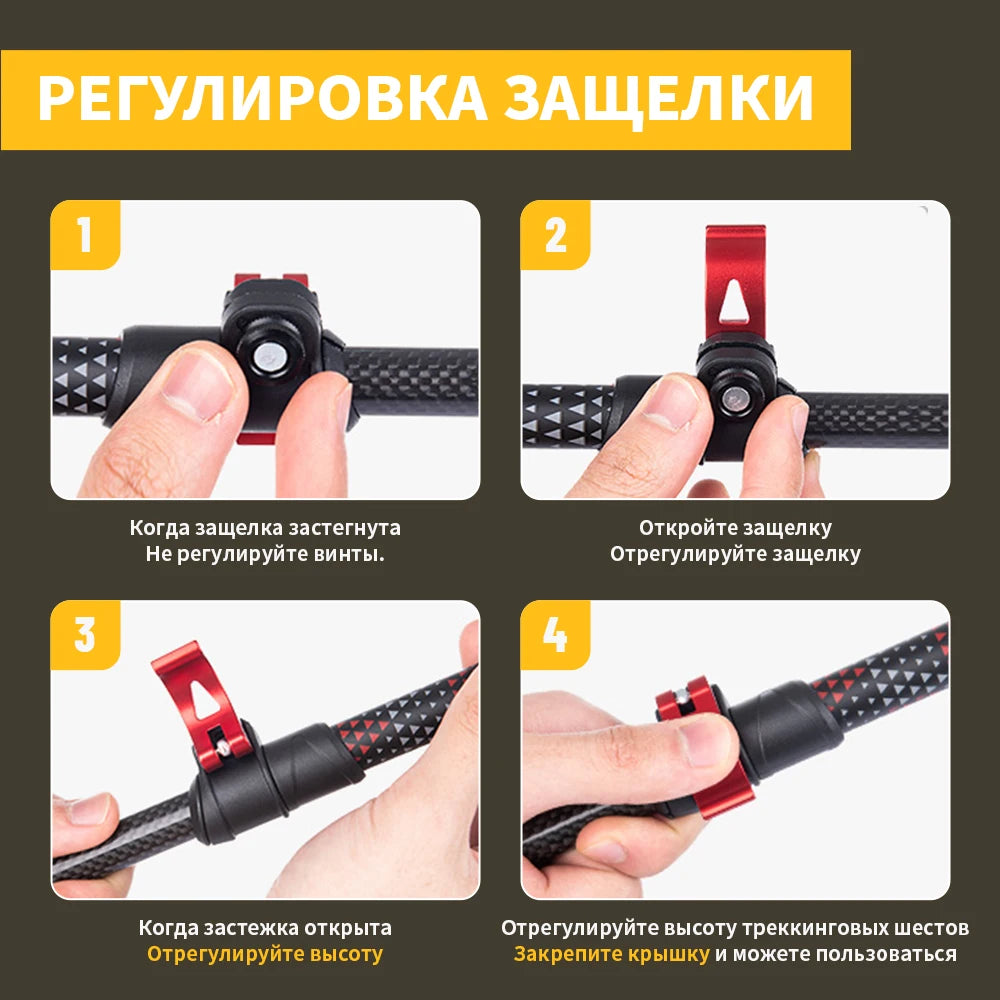 РЕГУЛИРОВКА ЗАЩЕЛКИ

1

Когда защелка застегнута
Не регулируйте винты.

2

Откройте защелку
Отрегулируйте защелку

3

Когда застежка открыта
Отрегулируйте высоту

4

Отрегулируйте высоту треккинговых шестов
Закрепите крышку и можете пользоваться